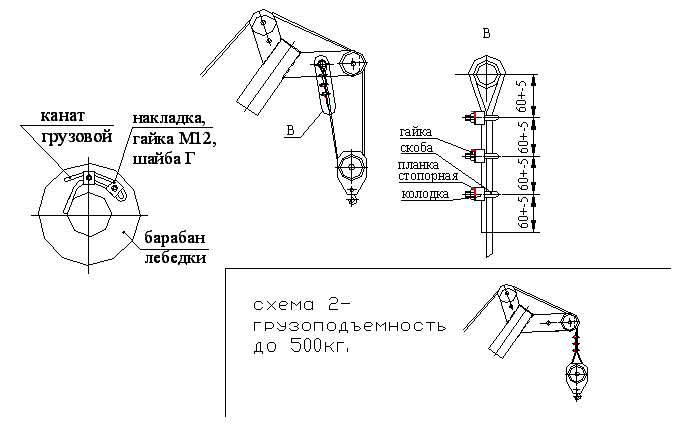 канат грузовой

накладка, гайка М12, шайба Г

барабан лебедки

В

В

гайка
скоба
планка стопорная
колодка

60+-5
60+-5
60+-5
60+-5

схема 2-
грузоподъемность
до 500кг.